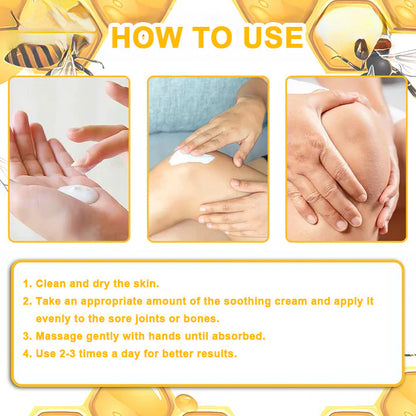 HOW TO USE

1. Clean and dry the skin.
2. Take an appropriate amount of the soothing cream and apply it evenly to the sore joints or bones.
3. Massage gently with hands until absorbed.
4. Use 2-3 times a day for better results.